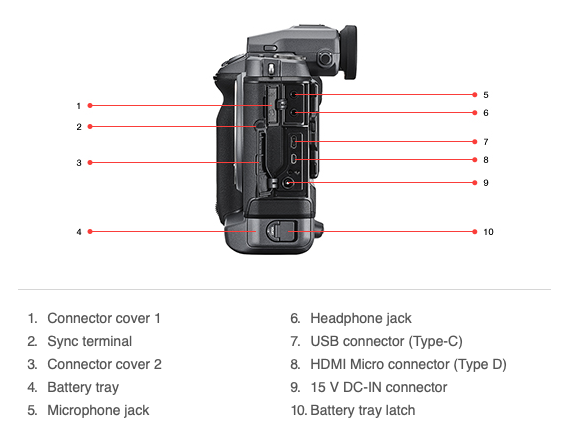 1
2
3
4
5
6
7
8
9
10

1. Connector cover 1
2. Sync terminal
3. Connector cover 2
4. Battery tray
5. Microphone jack

6. Headphone jack
7. USB connector (Type-C)
8. HDMI Micro connector (Type D)
9. 15 V DC-IN connector
10. Battery tray latch